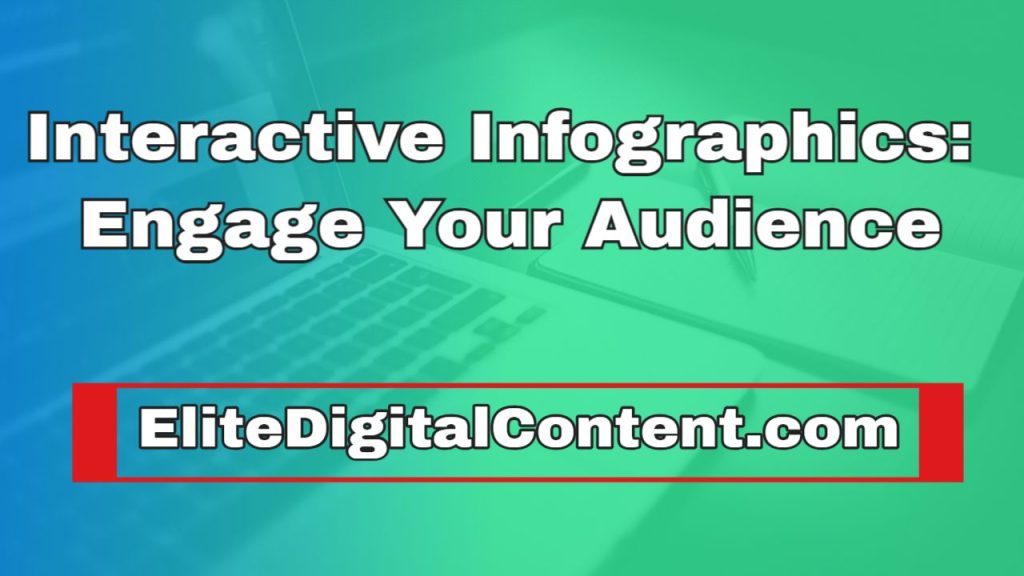 Interactive Infographics: Engage Your Audience

EliteDigitalContent.com