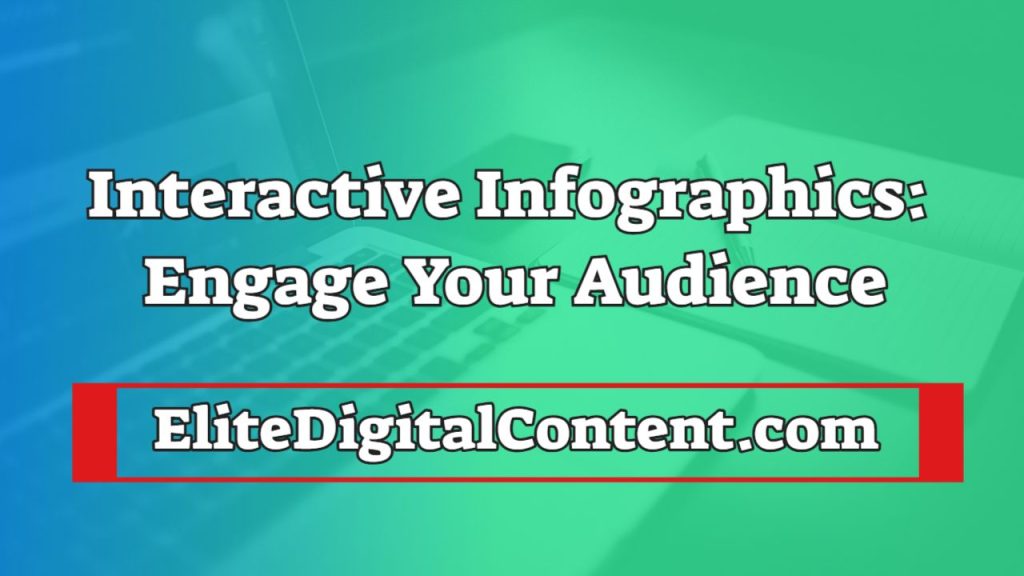 Interactive Infographics: Engage Your Audience

EliteDigitalContent.com